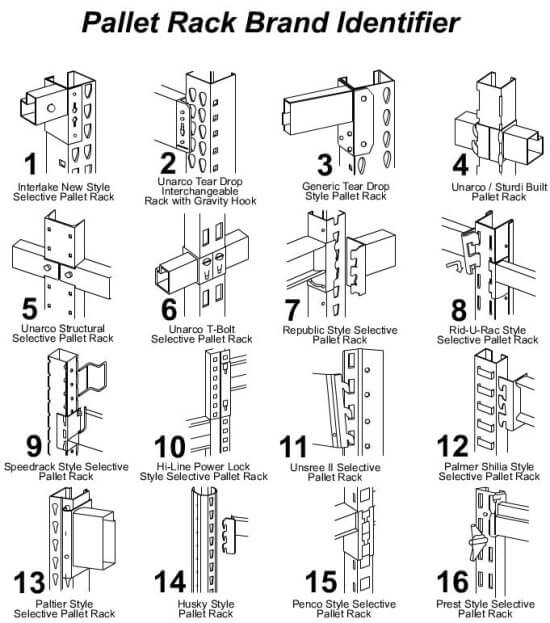 Pallet Rack Brand Identifier

1
Interlake New Style Selective Pallet Rack

2
Unarco Tear Drop Interchangeable Rack with Gravity Hook

3
Generic Tear Drop Style Pallet Rack

4
Unarco / Sturdi Built Pallet Rack

5
Unarco Structural Selective Pallet Rack

6
Unarco T-Bolt Selective Pallet Rack

7
Republic Style Selective Pallet Rack

8
Rid-U-Rac Style Selective Pallet Rack

9
Speedrack Style Selective Pallet Rack

10
Hi-Line Power Lock Style Selective Pallet Rack

11
Unsree II Selective Pallet Rack

12
Palmer Shilia Style Selective Pallet Rack

13
Paltier Style Selective Pallet Rack

14
Husky Style Pallet Rack

15
Penco Style Selective Pallet Rack

16
Prest Style Selective Pallet Rack